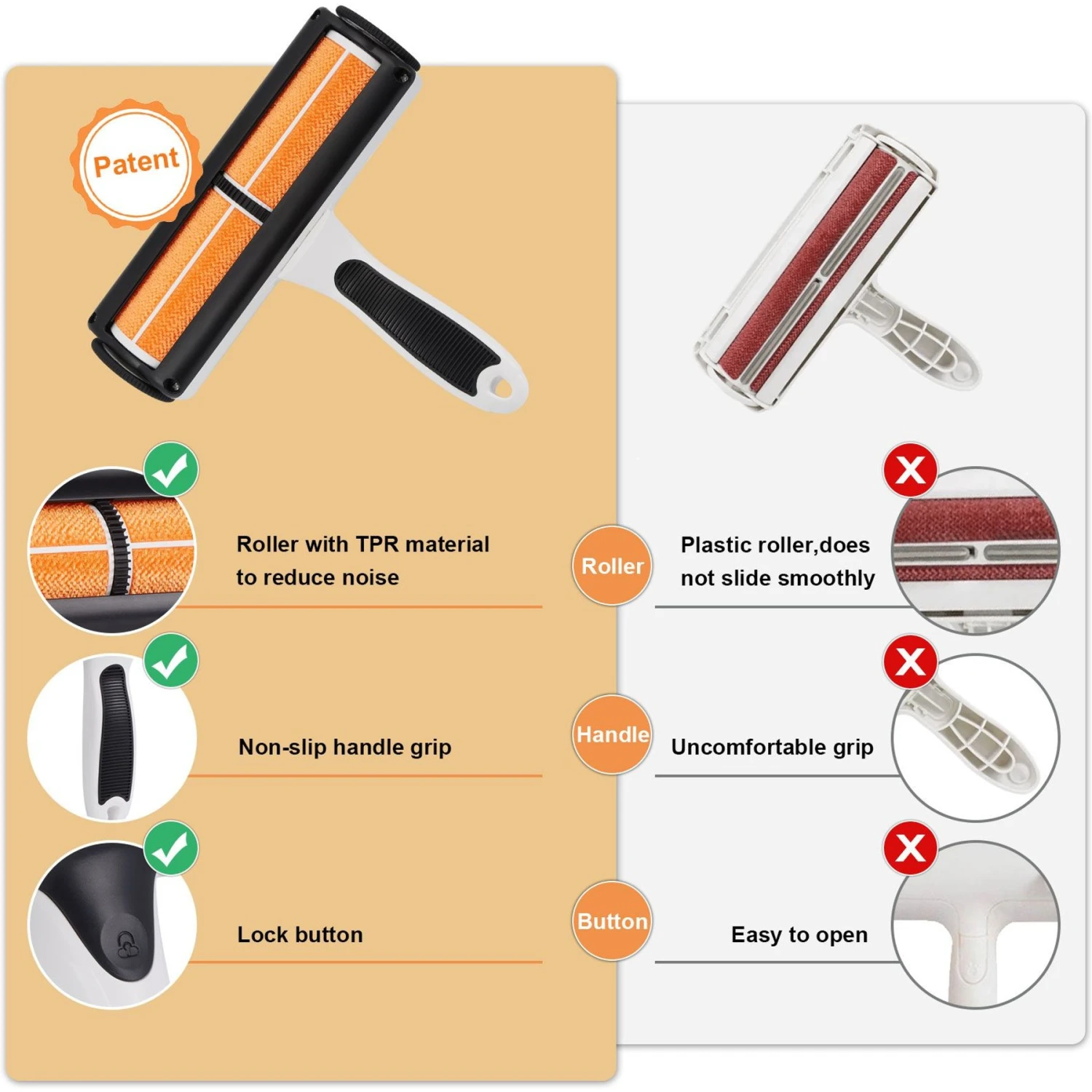 Patent

Roller with TPR material to reduce noise

Roller

Plastic roller,does not slide smoothly

Non-slip handle grip

Handle

Uncomfortable grip

Lock button

Button

Easy to open