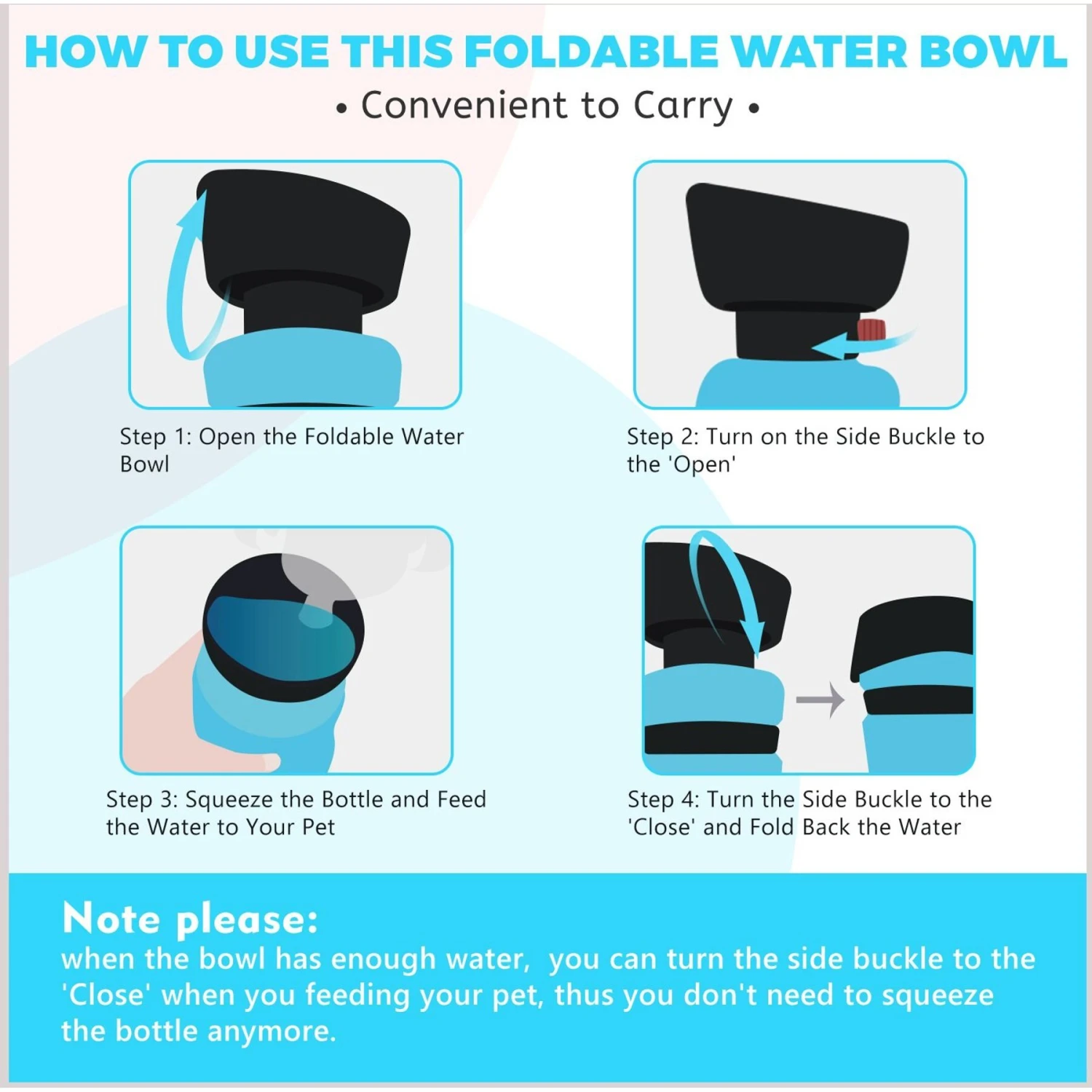 HOW TO USE THIS FOLDABLE WATER BOWL

• Convenient to Carry •

Step 1: Open the Foldable Water Bowl

Step 2: Turn on the Side Buckle to the 'Open'

Step 3: Squeeze the Bottle and Feed the Water to Your Pet

Step 4: Turn the Side Buckle to the 'Close' and Fold Back the Water

Note please:
when the bowl has enough water, you can turn the side buckle to the 'Close' when you feeding your pet, thus you don't need to squeeze the bottle anymore.