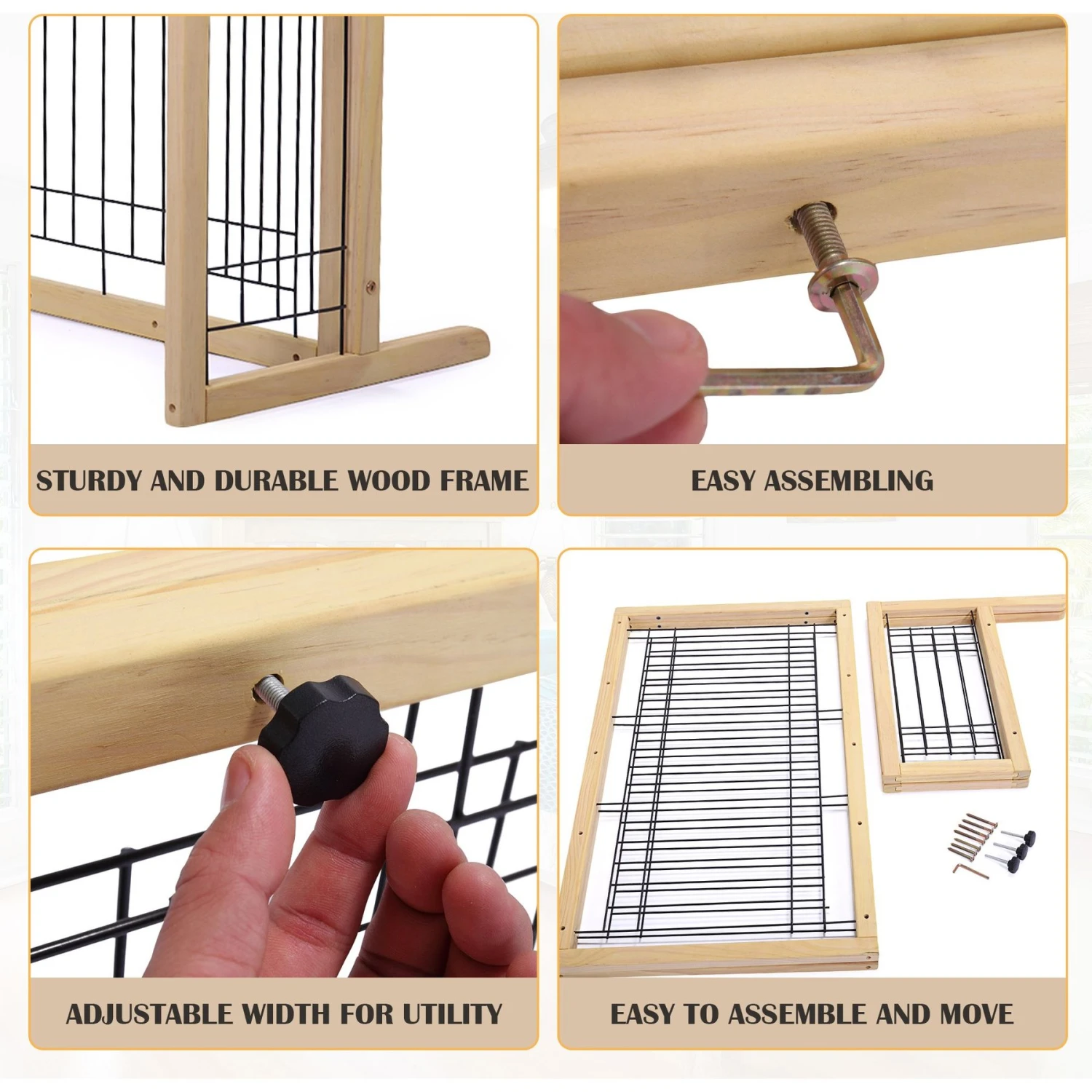 STURDY AND DURABLE WOOD FRAME

EASY ASSEMBLING

ADJUSTABLE WIDTH FOR UTILITY

EASY TO ASSEMBLE AND MOVE