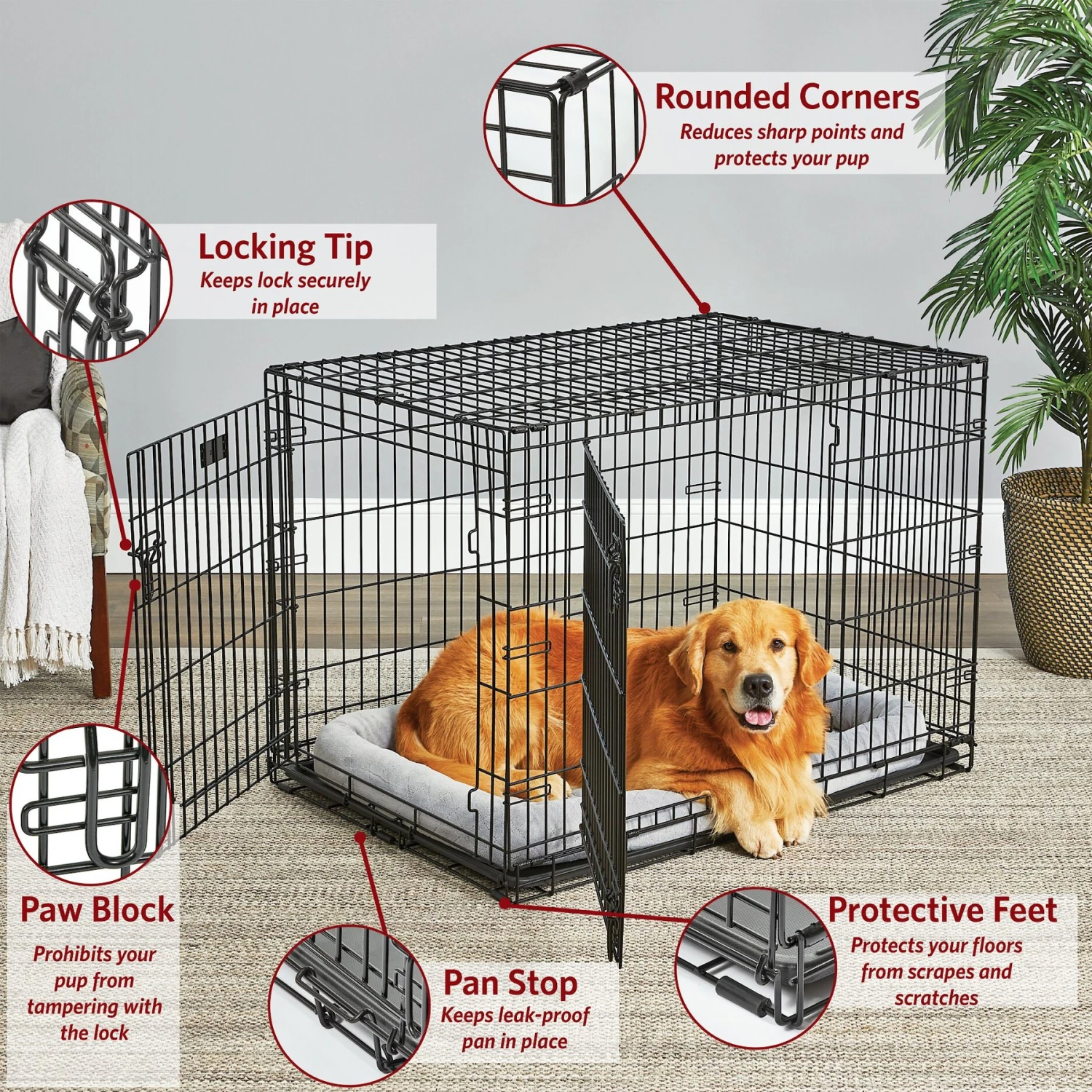 Rounded Corners
Reduces sharp points and protects your pup

Locking Tip
Keeps lock securely in place

Paw Block
Prohibits your pup from tampering with the lock

Pan Stop
Keeps leak-proof pan in place

Protective Feet
Protects your floors from scrapes and scratches