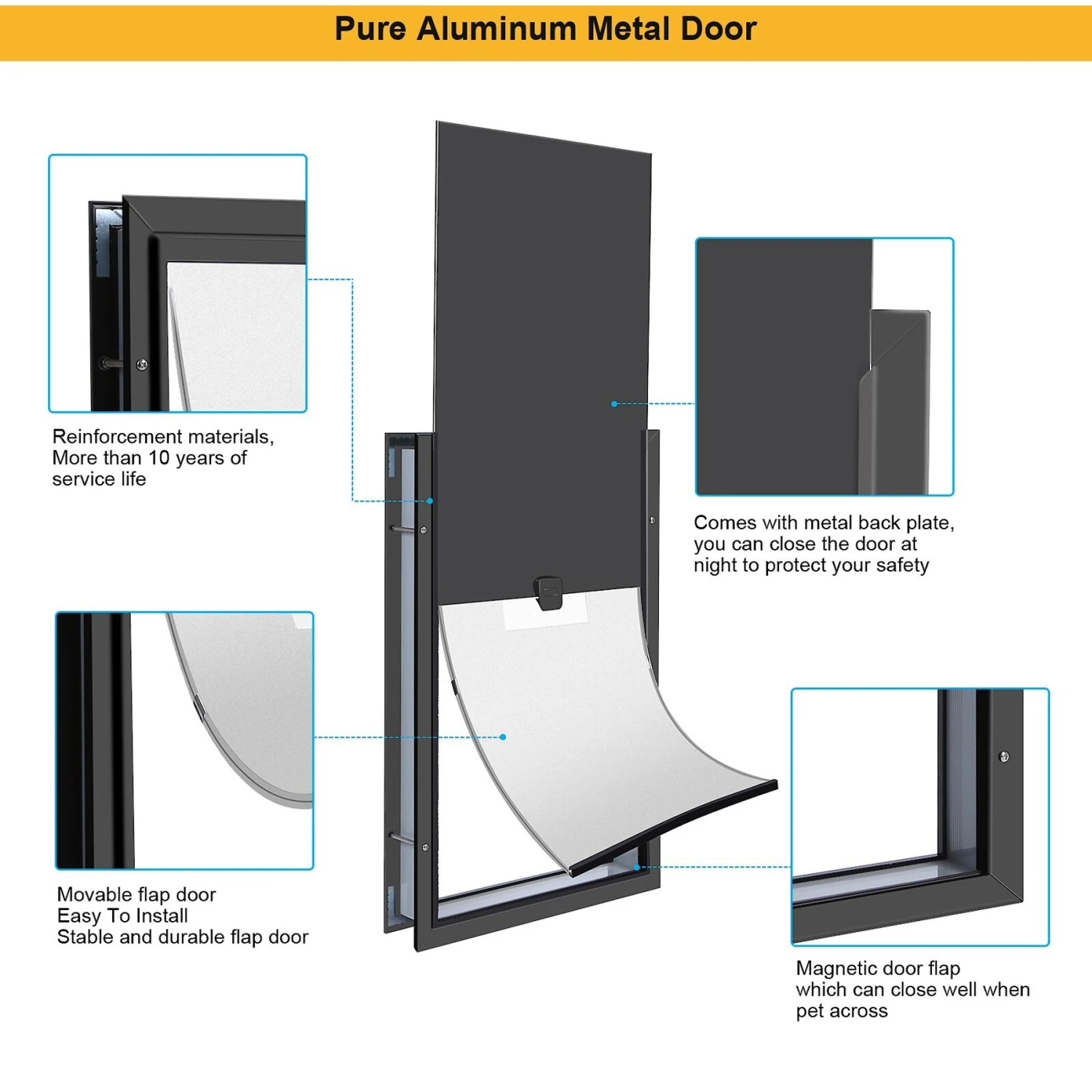 Pure Aluminum Metal Door

Reinforcement materials, More than 10 years of service life

Comes with metal back plate, you can close the door at night to protect your safety

Movable flap door
Easy To Install
Stable and durable flap door

Magnetic door flap which can close well when pet across