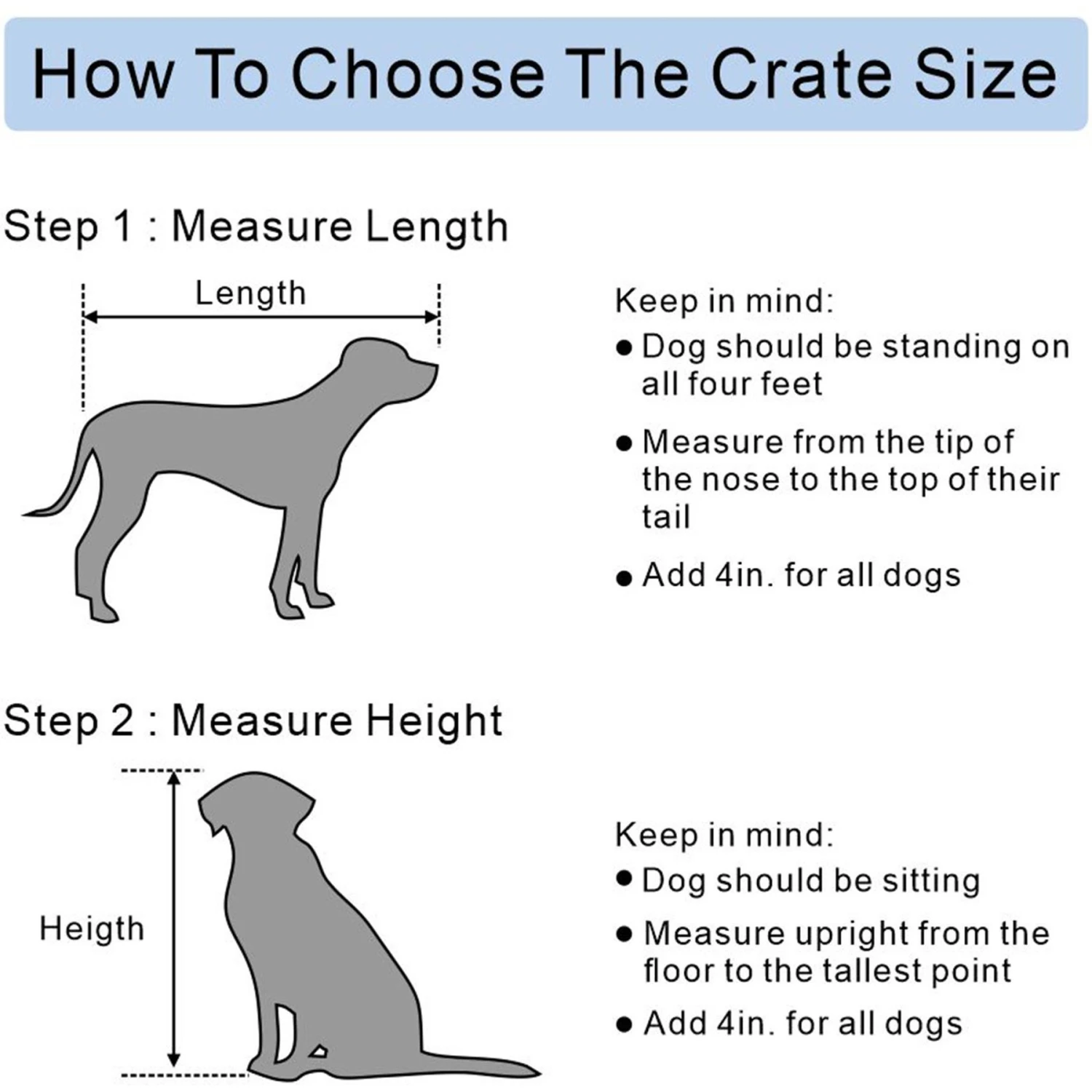 How To Choose The Crate Size

Step 1 : Measure Length

Length

Keep in mind:
● Dog should be standing on all four feet
● Measure from the tip of the nose to the top of their tail
● Add 4in. for all dogs

Step 2 : Measure Height

Heigth

Keep in mind:
● Dog should be sitting
● Measure upright from the floor to the tallest point
● Add 4in. for all dogs