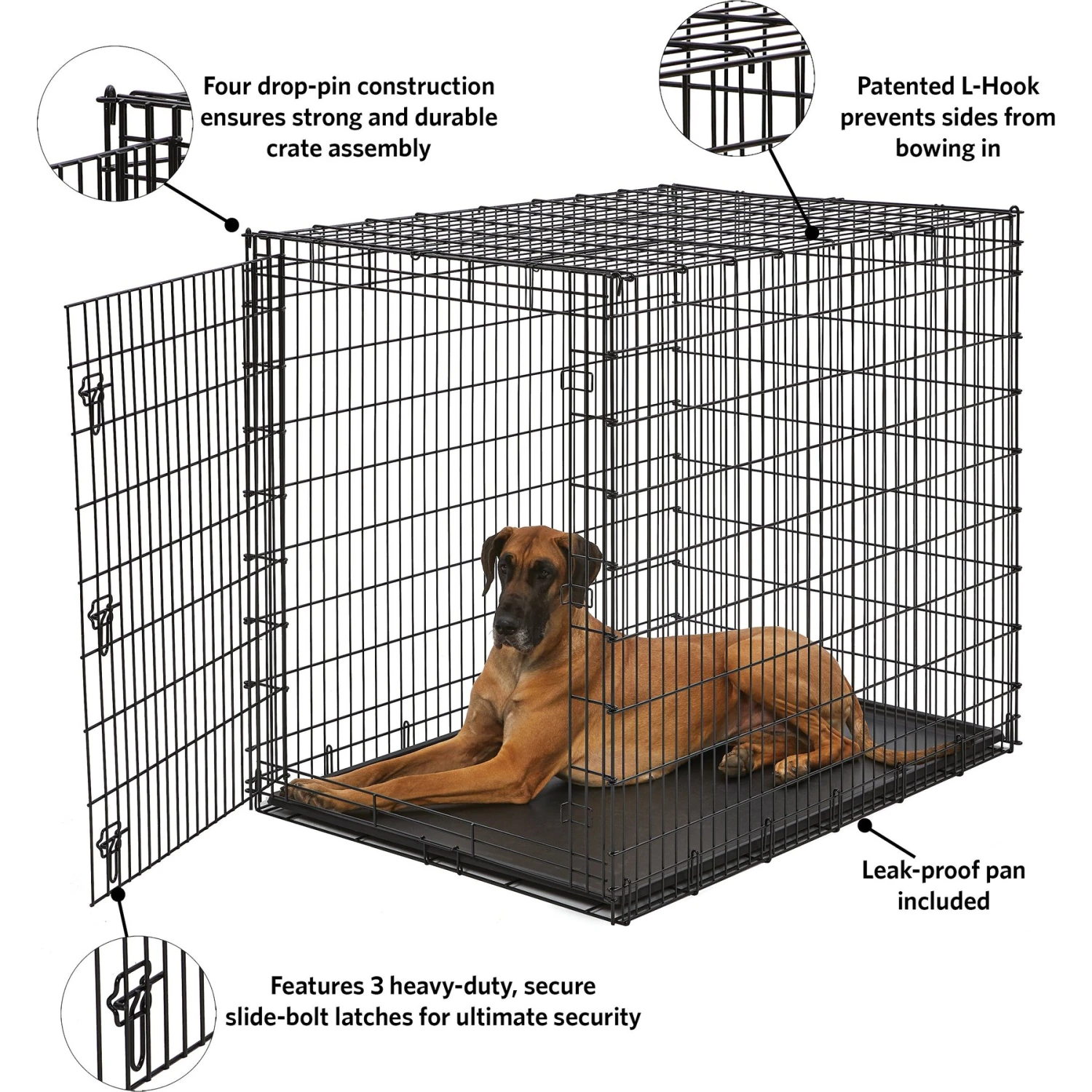 Four drop-pin construction ensures strong and durable crate assembly

Patented L-Hook prevents sides from bowing in

Leak-proof pan included

Features 3 heavy-duty, secure slide-bolt latches for ultimate security